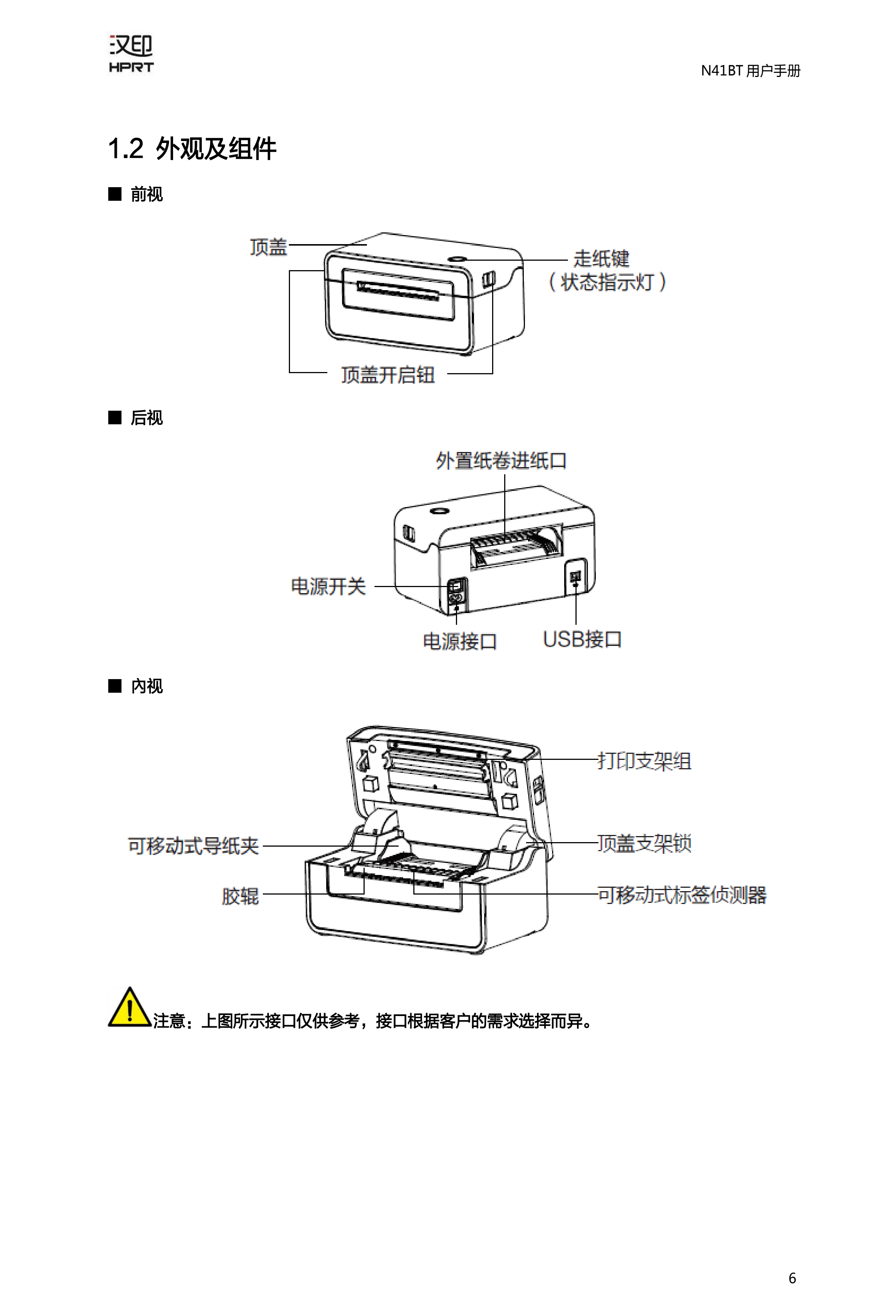 汉印
HPRT

N41BT 用户手册

1.2 外观及组件

■ 前视

顶盖

走纸键
（状态指示灯）

顶盖开启钮

■ 后视

外置纸卷进纸口

电源开关

电源接口

USB接口

■ 内视

打印支架组

可移动式导纸夹

顶盖支架锁

胶辊

可移动式标签侦测器

注意：上图所示接口仅供参考，接口根据客户的需求选择而异。

6