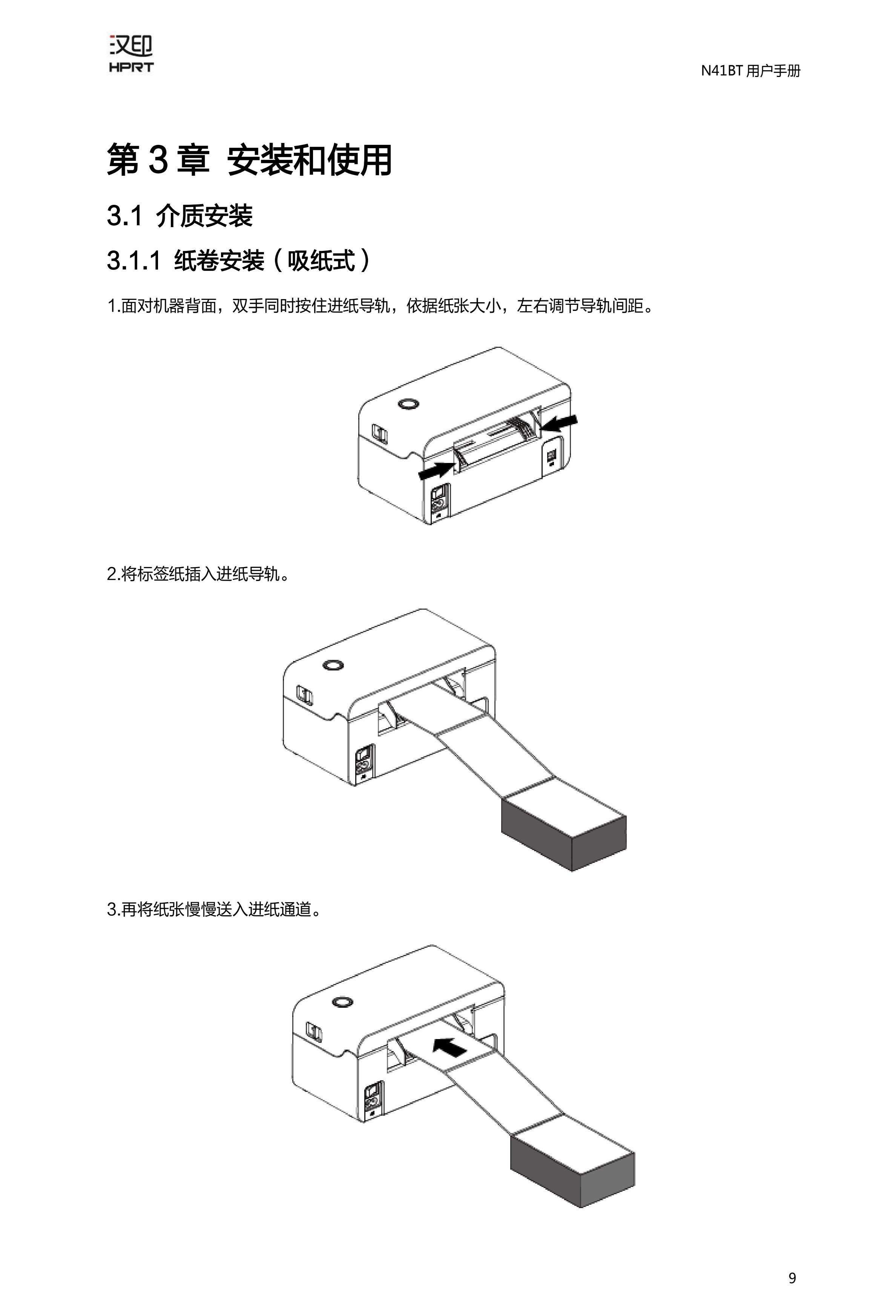 汉印
HPRT

N41BT 用户手册

第 3 章 安装和使用

3.1 介质安装

3.1.1 纸卷安装（吸纸式）

1.面对机器背面，双手同时按住进纸导轨，依据纸张大小，左右调节导轨间距。

2.将标签纸插入进纸导轨。

3.再将纸张慢慢送入进纸通道。

9