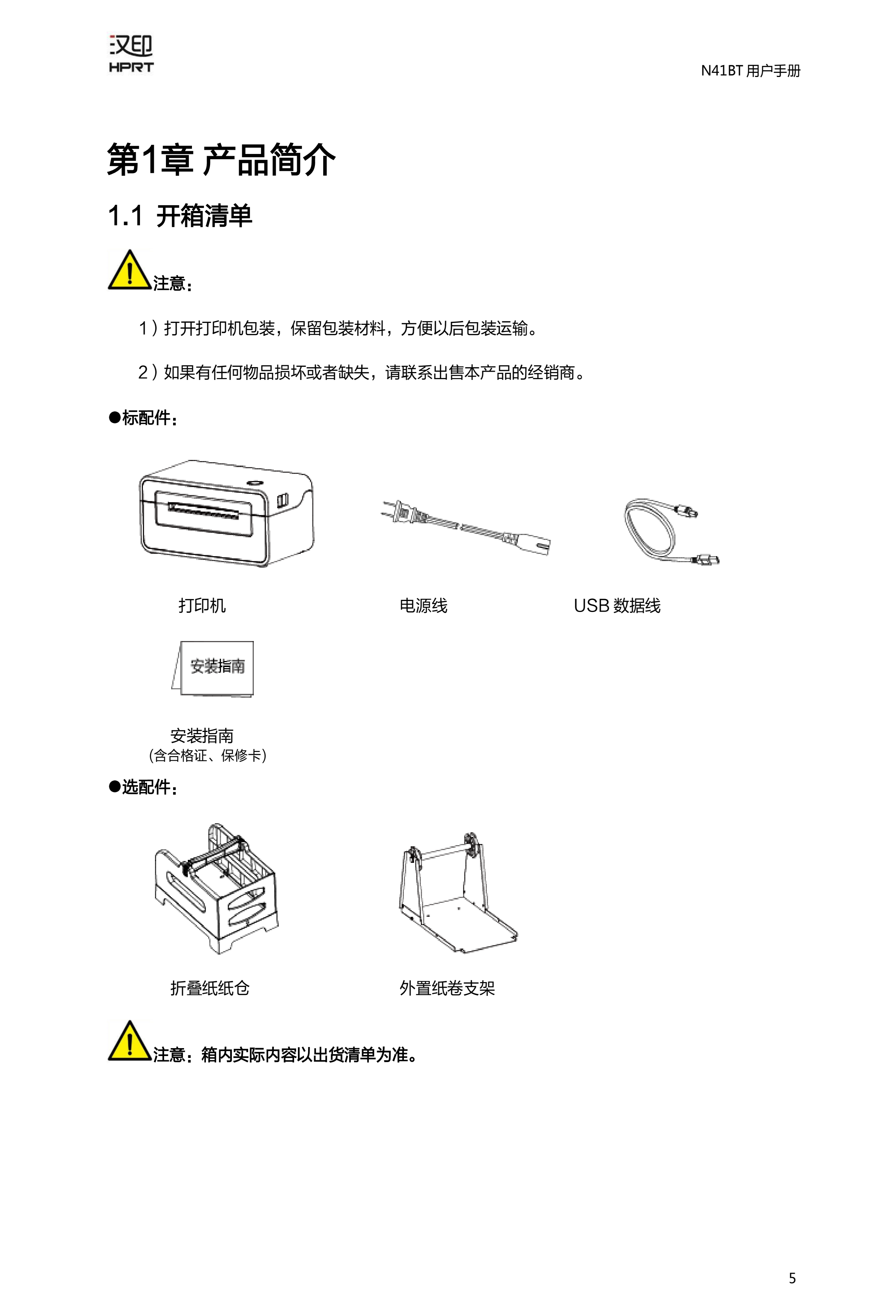 汉印
HPRT

N41BT 用户手册

第1章 产品简介

1.1 开箱清单

注意：

1）打开打印机包装，保留包装材料，方便以后包装运输。

2）如果有任何物品损坏或者缺失，请联系出售本产品的经销商。

●标配件：

打印机

电源线

USB 数据线

安装指南

安装指南
(含合格证、保修卡)

●选配件：

折叠纸纸仓

外置纸卷支架

注意：箱内实际内容以出货清单为准。

5