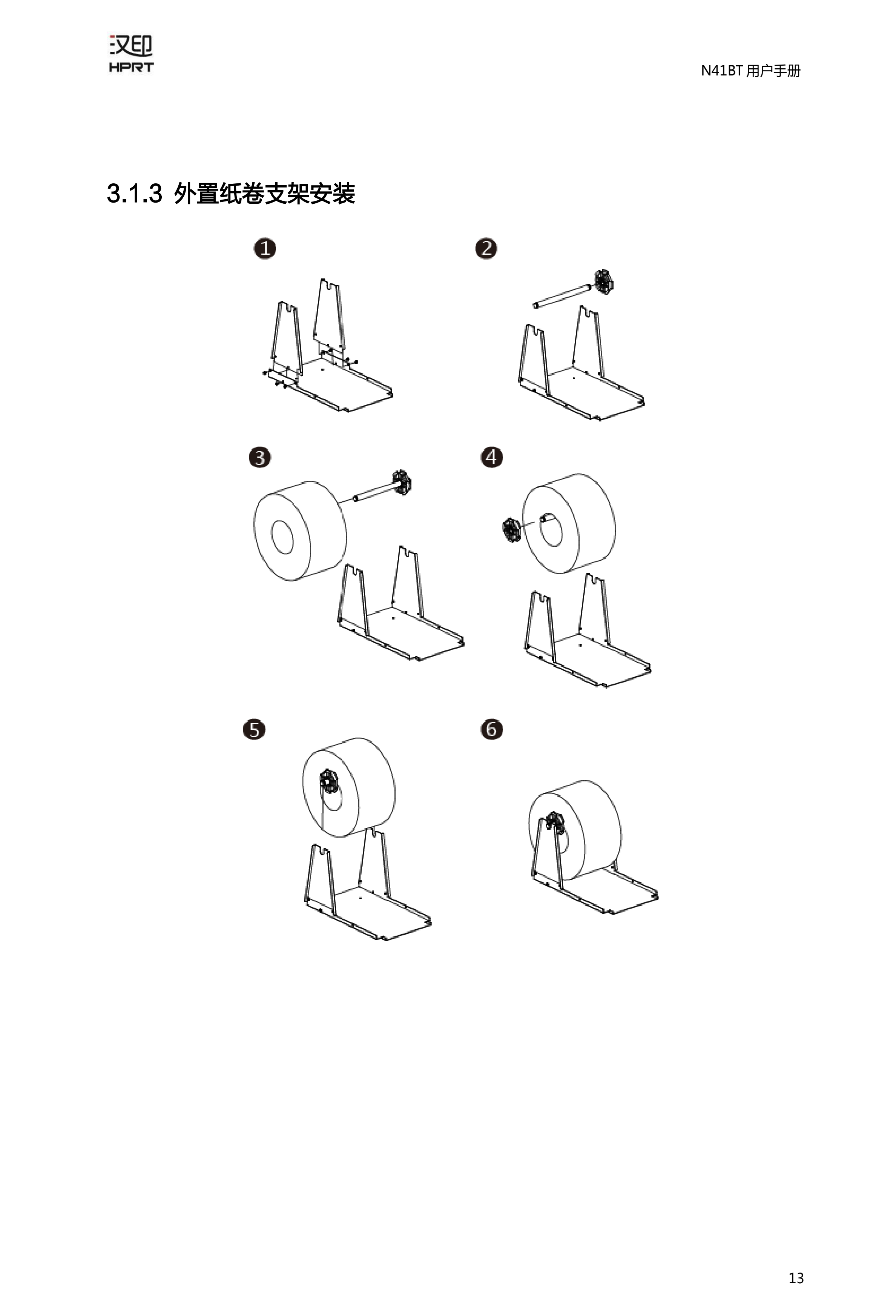 汉印
HPRT

N41BT 用户手册

3.1.3 外置纸卷支架安装

❶

❷

❸

❹

❺

❻

13