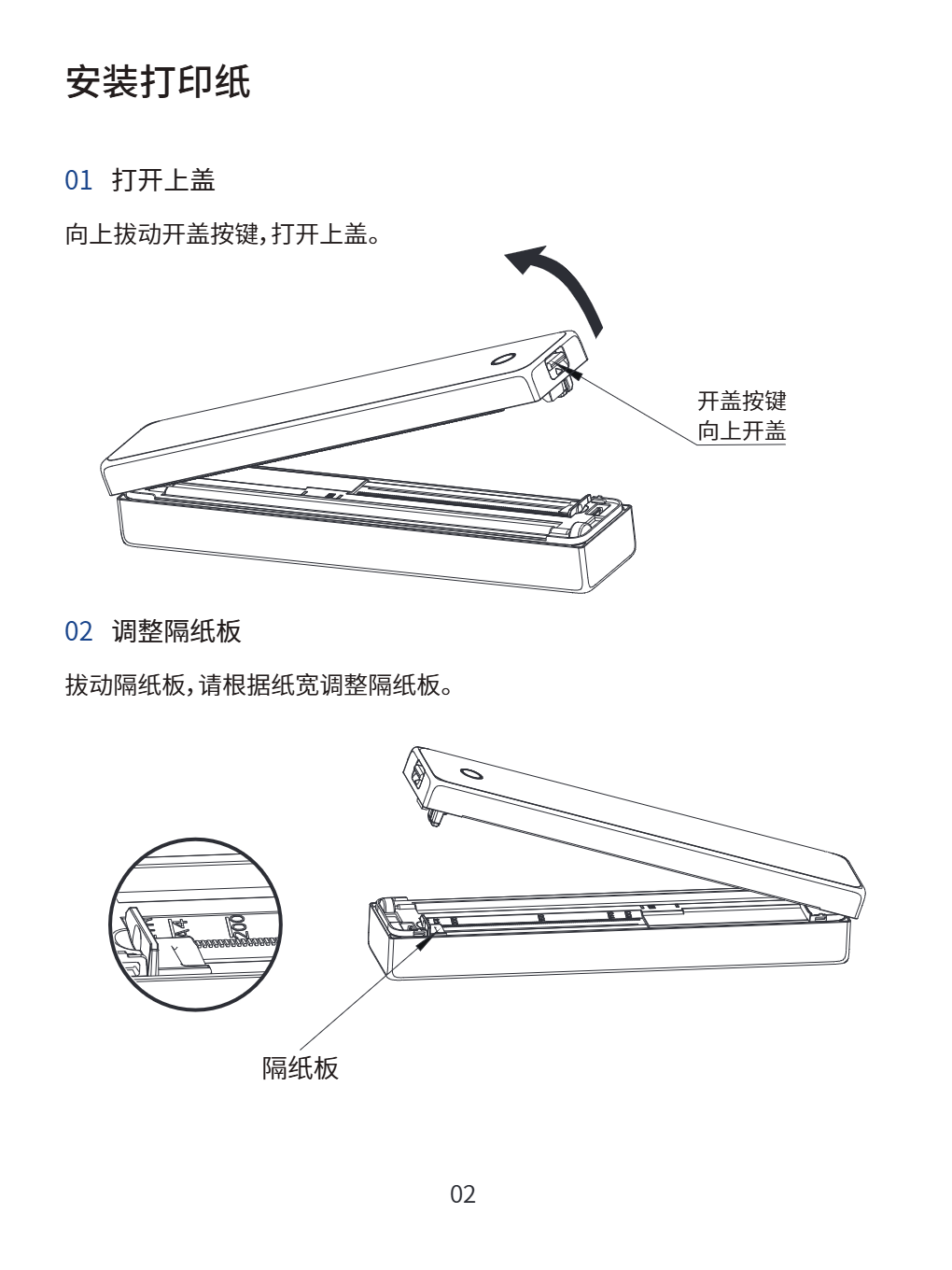 安装打印纸

01 打开上盖

向上拔动开盖按键,打开上盖。

开盖按键
向上开盖

02 调整隔纸板

拔动隔纸板,请根据纸宽调整隔纸板。

A4
200

隔纸板

02