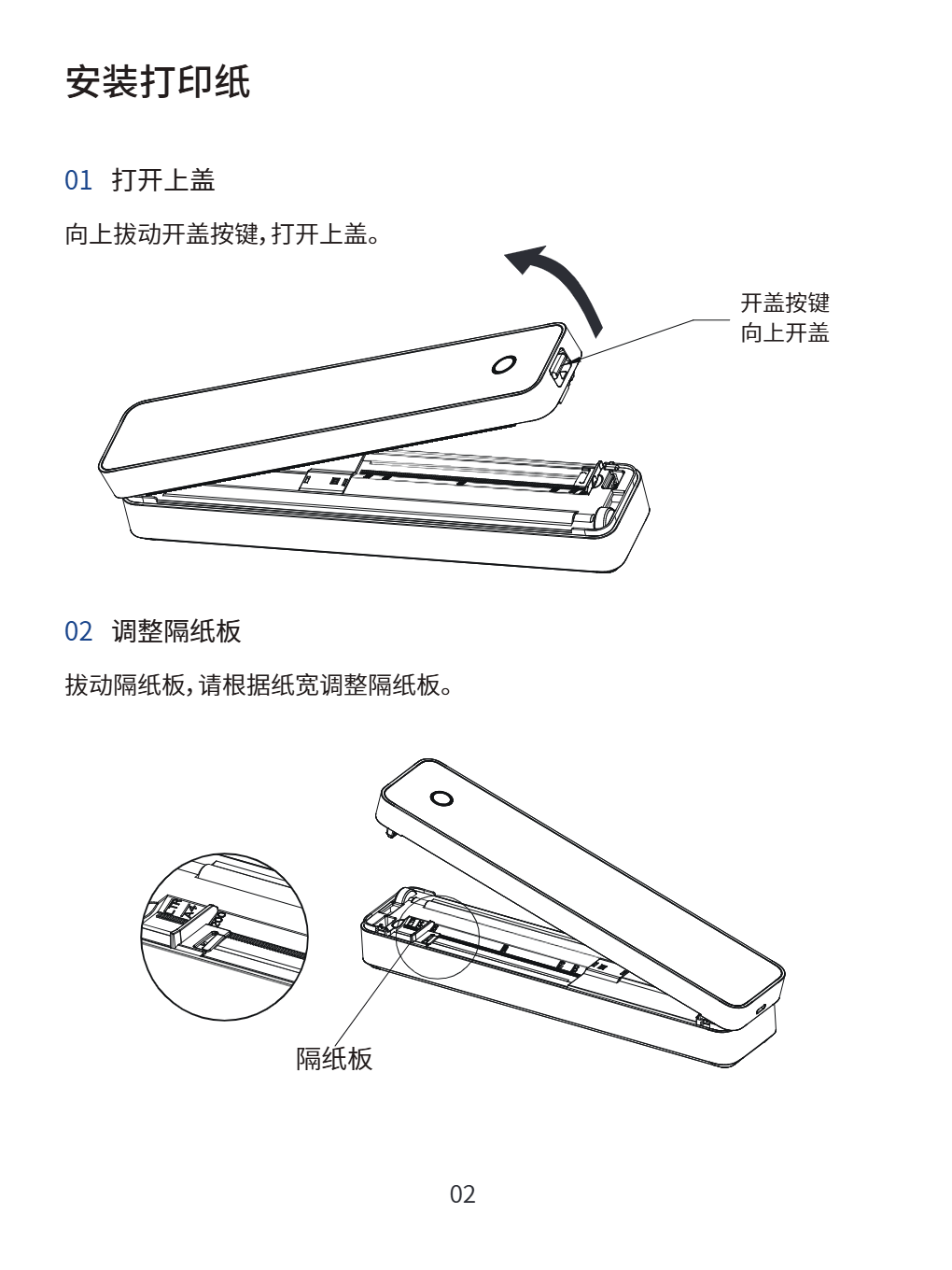 安装打印纸

01 打开上盖

向上拔动开盖按键,打开上盖。

开盖按键
向上开盖

02 调整隔纸板

拔动隔纸板,请根据纸宽调整隔纸板。

隔纸板

02