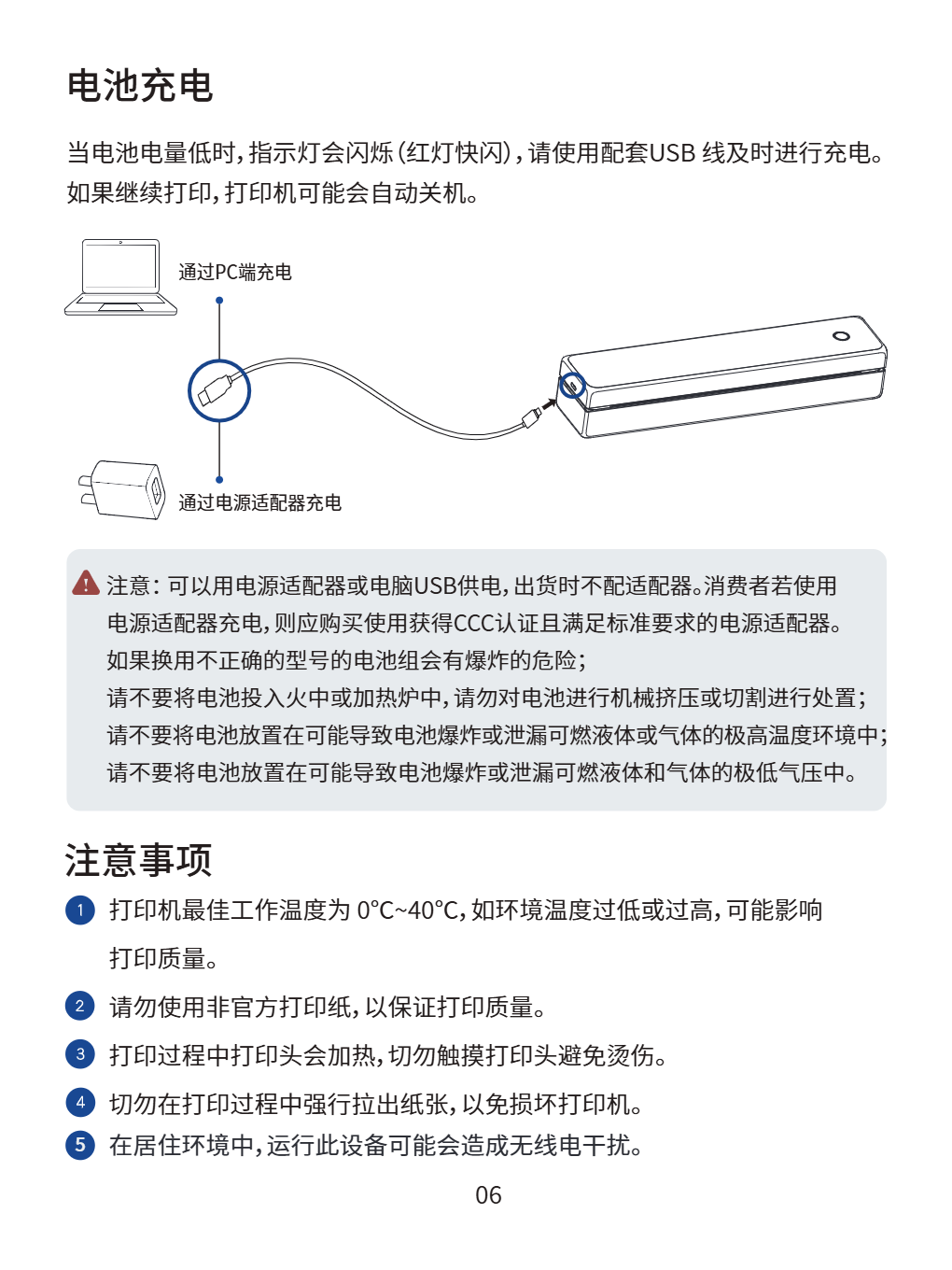 电池充电

当电池电量低时，指示灯会闪烁（红灯快闪），请使用配套USB 线及时进行充电。如果继续打印，打印机可能会自动关机。

通过PC端充电

通过电源适配器充电

注意：可以用电源适配器或电脑USB供电，出货时不配适配器。消费者若使用电源适配器充电，则应购买使用获得CCC认证且满足标准要求的电源适配器。
如果换用不正确的型号的电池组会有爆炸的危险；
请不要将电池投入火中或加热炉中，请勿对电池进行机械挤压或切割进行处置；
请不要将电池放置在可能导致电池爆炸或泄漏可燃液体或气体的极高温度环境中；
请不要将电池放置在可能导致电池爆炸或泄漏可燃液体和气体的极低气压中。

注意事项

1 打印机最佳工作温度为 0°C~40°C，如环境温度过低或过高，可能影响打印质量。

2 请勿使用非官方打印纸，以保证打印质量。

3 打印过程中打印头会加热，切勿触摸打印头避免烫伤。

4 切勿在打印过程中强行拉出纸张，以免损坏打印机。

5 在居住环境中，运行此设备可能会造成无线电干扰。

06