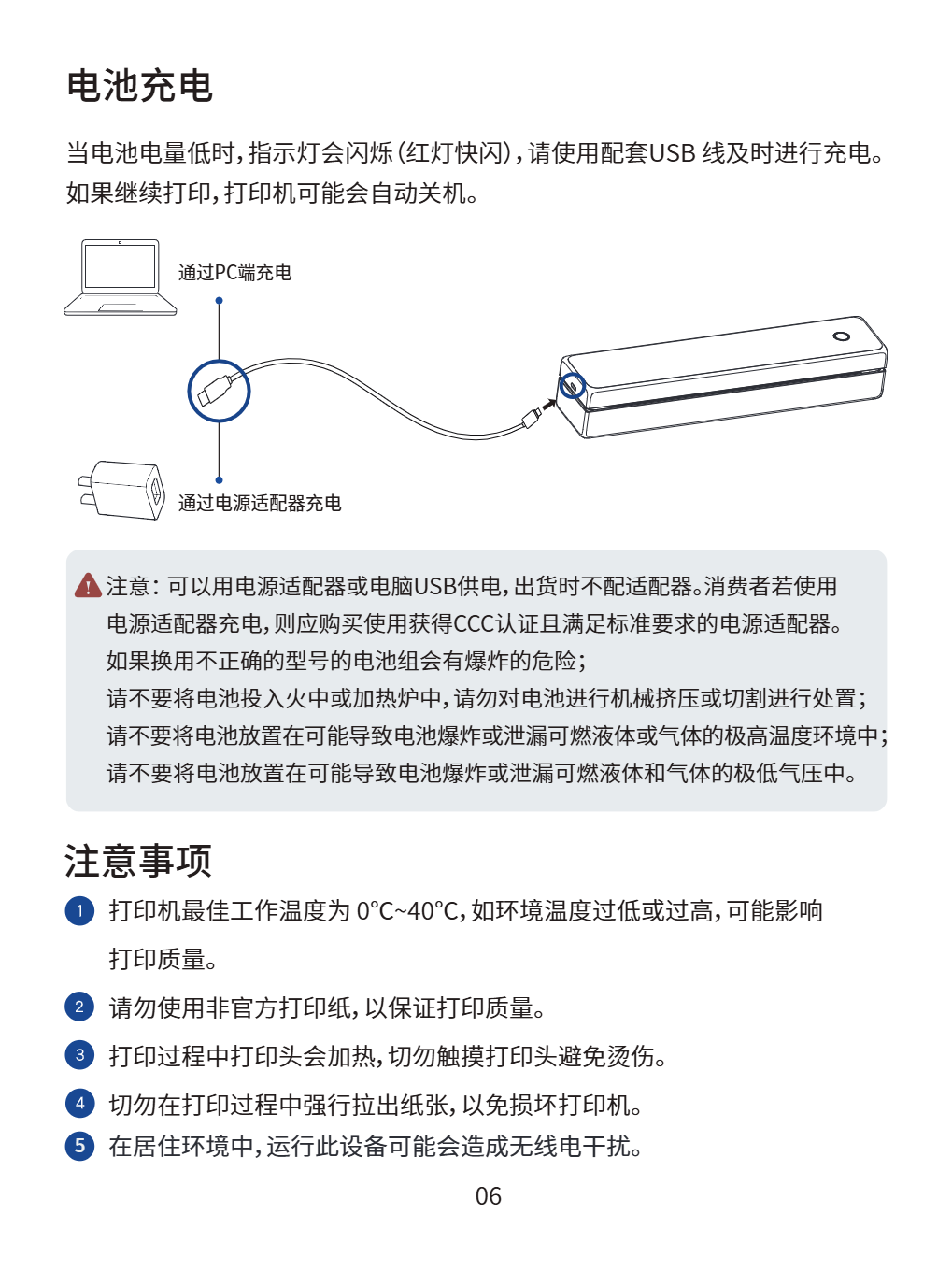 电池充电

当电池电量低时,指示灯会闪烁(红灯快闪),请使用配套USB 线及时进行充电。如果继续打印,打印机可能会自动关机。

通过PC端充电

通过电源适配器充电

注意:可以用电源适配器或电脑USB供电,出货时不配适配器。消费者若使用电源适配器充电,则应购买使用获得CCC认证且满足标准要求的电源适配器。
如果换用不正确的型号的电池组会有爆炸的危险;
请不要将电池投入火中或加热炉中,请勿对电池进行机械挤压或切割进行处置;
请不要将电池放置在可能导致电池爆炸或泄漏可燃液体或气体的极高温度环境中;
请不要将电池放置在可能导致电池爆炸或泄漏可燃液体和气体的极低气压中。

注意事项

1 打印机最佳工作温度为 0°C~40°C,如环境温度过低或过高,可能影响打印质量。

2 请勿使用非官方打印纸,以保证打印质量。

3 打印过程中打印头会加热,切勿触摸打印头避免烫伤。

4 切勿在打印过程中强行拉出纸张,以免损坏打印机。

5 在居住环境中,运行此设备可能会造成无线电干扰。

06