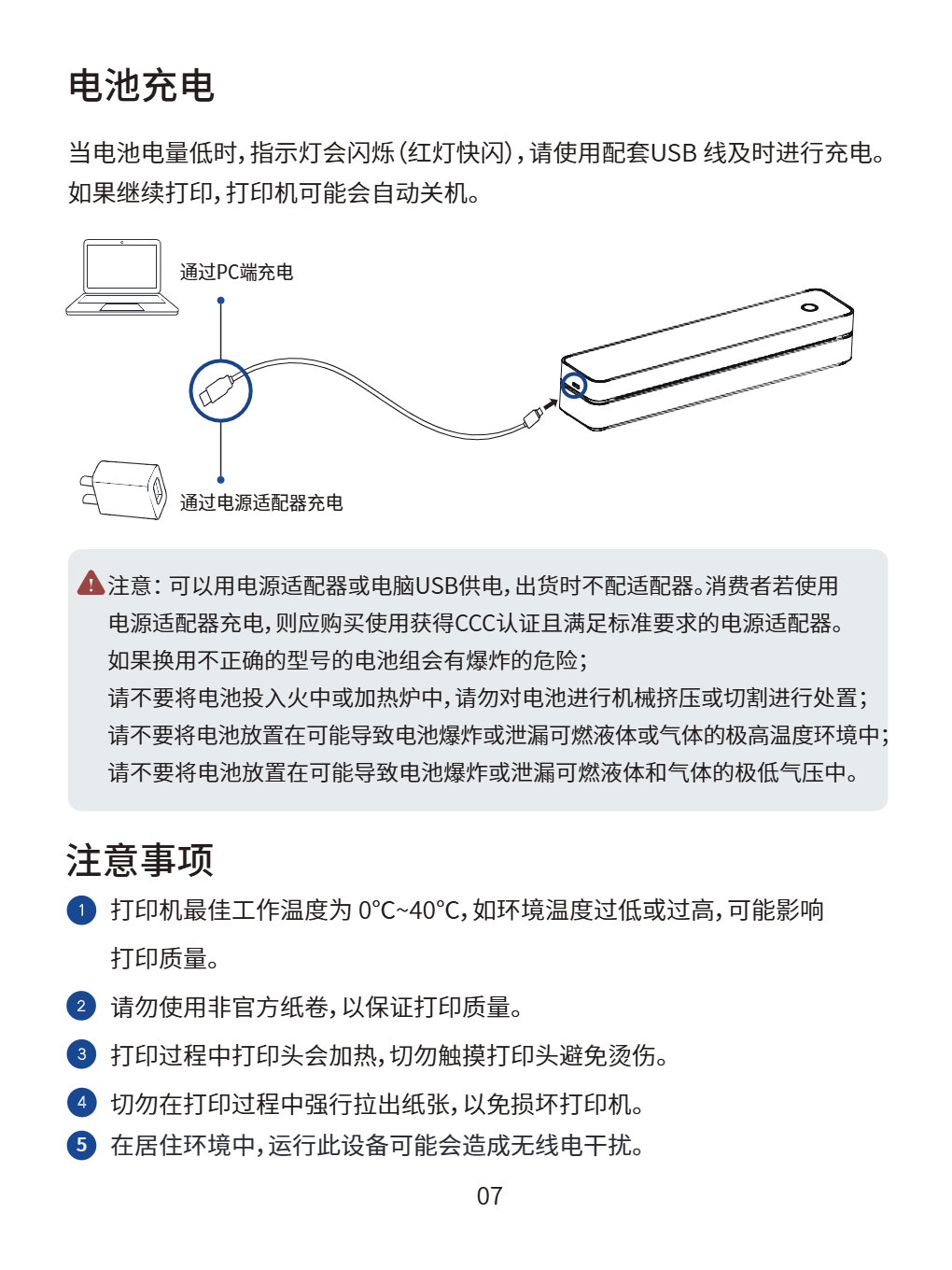 电池充电

当电池电量低时，指示灯会闪烁（红灯快闪），请使用配套USB 线及时进行充电。如果继续打印，打印机可能会自动关机。

通过PC端充电

通过电源适配器充电

注意：可以用电源适配器或电脑USB供电，出货时不配适配器。消费者若使用电源适配器充电，则应购买使用获得CCC认证且满足标准要求的电源适配器。
如果换用不正确的型号的电池组会有爆炸的危险；
请不要将电池投入火中或加热炉中，请勿对电池进行机械挤压或切割进行处置；
请不要将电池放置在可能导致电池爆炸或泄漏可燃液体或气体的极高温度环境中；
请不要将电池放置在可能导致电池爆炸或泄漏可燃液体和气体的极低气压中。

注意事项

1 打印机最佳工作温度为 0°C~40°C，如环境温度过低或过高，可能影响打印质量。

2 请勿使用非官方纸卷，以保证打印质量。

3 打印过程中打印头会加热，切勿触摸打印头避免烫伤。

4 切勿在打印过程中强行拉出纸张，以免损坏打印机。

5 在居住环境中，运行此设备可能会造成无线电干扰。

07