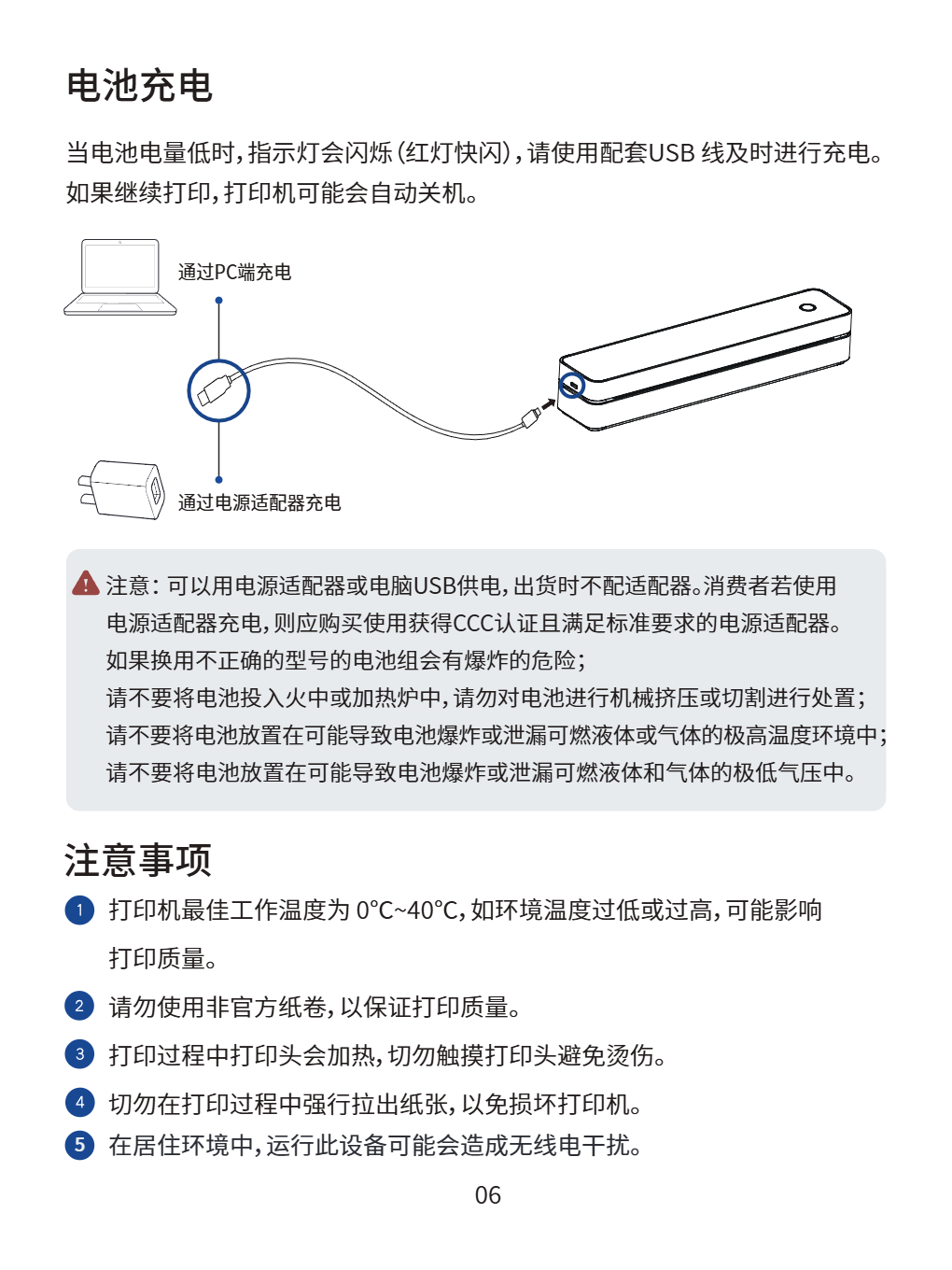 电池充电

当电池电量低时，指示灯会闪烁（红灯快闪），请使用配套USB 线及时进行充电。如果继续打印，打印机可能会自动关机。

通过PC端充电

通过电源适配器充电

注意：可以用电源适配器或电脑USB供电，出货时不配适配器。消费者若使用电源适配器充电，则应购买使用获得CCC认证且满足标准要求的电源适配器。
如果换用不正确的型号的电池组会有爆炸的危险；
请不要将电池投入火中或加热炉中，请勿对电池进行机械挤压或切割进行处置；
请不要将电池放置在可能导致电池爆炸或泄漏可燃液体或气体的极高温度环境中；
请不要将电池放置在可能导致电池爆炸或泄漏可燃液体和气体的极低气压中。

注意事项

1 打印机最佳工作温度为 0°C~40°C，如环境温度过低或过高，可能影响打印质量。

2 请勿使用非官方纸卷，以保证打印质量。

3 打印过程中打印头会加热，切勿触摸打印头避免烫伤。

4 切勿在打印过程中强行拉出纸张，以免损坏打印机。

5 在居住环境中，运行此设备可能会造成无线电干扰。

06