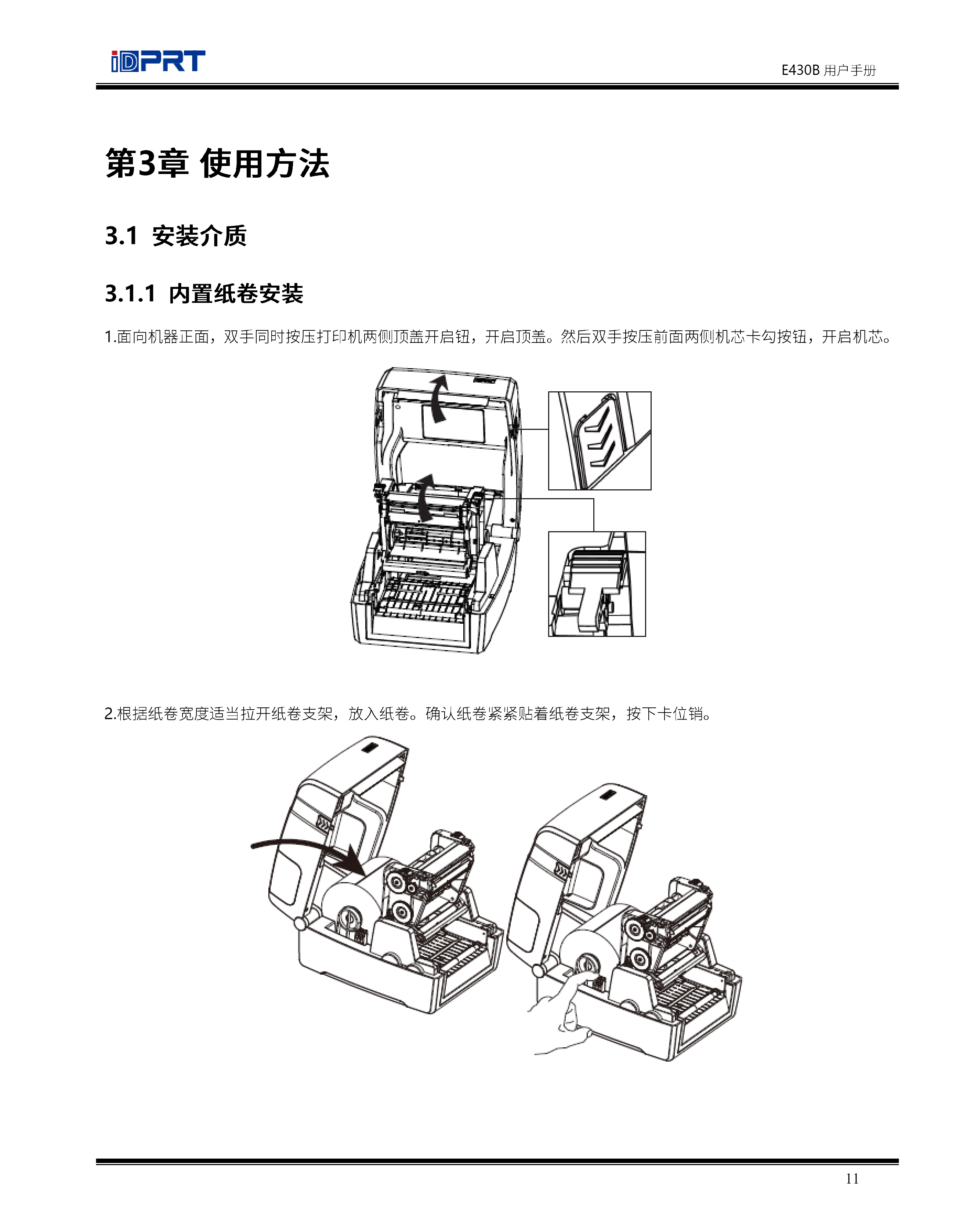 iDPRT

E430B 用户手册

第3章 使用方法

3.1 安装介质

3.1.1 内置纸卷安装

1.面向机器正面，双手同时按压打印机两侧顶盖开启钮，开启顶盖。然后双手按压前面两侧机芯卡勾按钮，开启机芯。

2.根据纸卷宽度适当拉开纸卷支架，放入纸卷。确认纸卷紧紧贴着纸卷支架，按下卡位销。

11