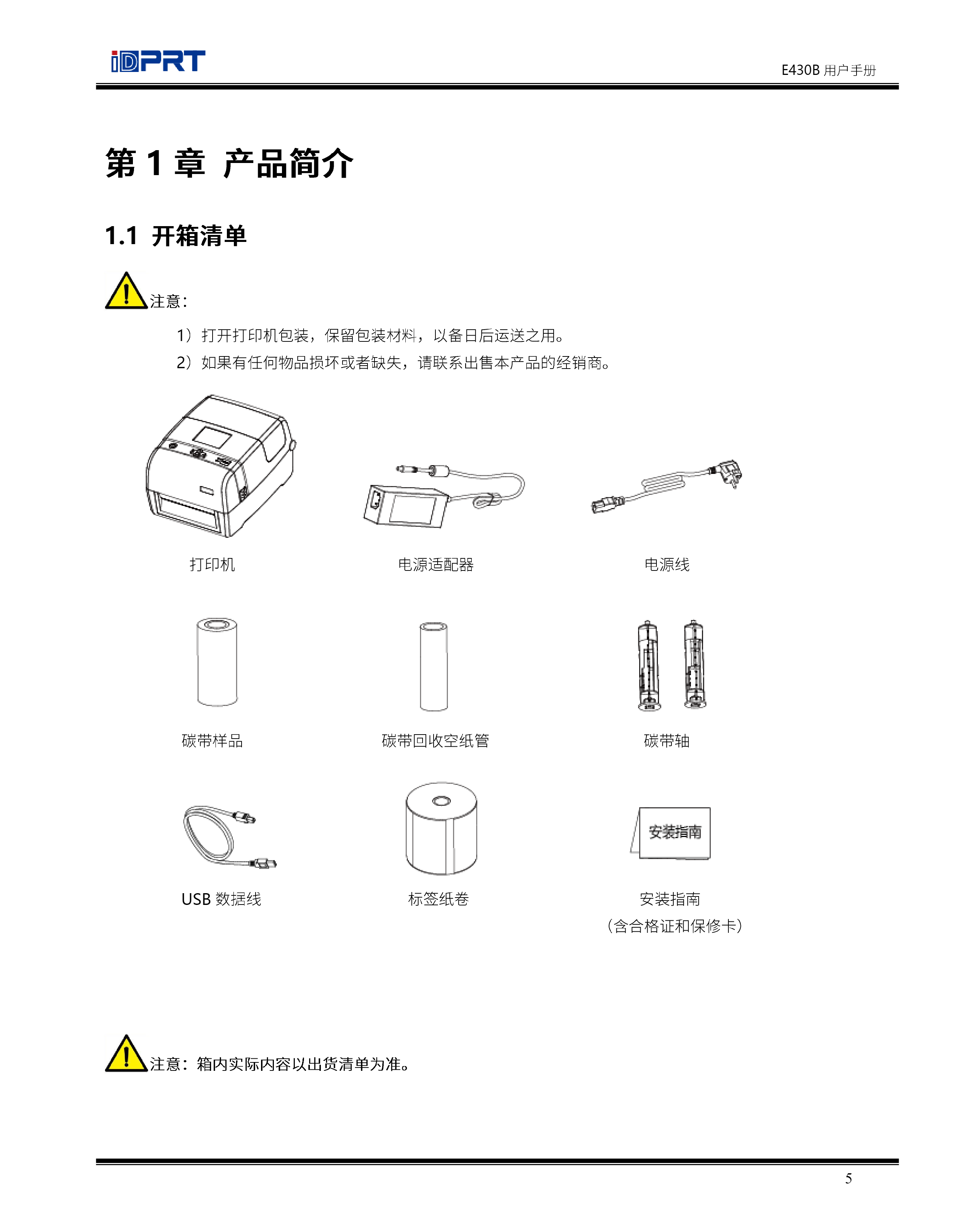 iDPRT

E430B 用户手册

第 1 章 产品简介

1.1 开箱清单

注意：

1）打开打印机包装，保留包装材料，以备日后运送之用。

2）如果有任何物品损坏或者缺失，请联系出售本产品的经销商。

打印机

电源适配器

电源线

碳带样品

碳带回收空纸管

碳带轴

USB 数据线

标签纸卷

安装指南

安装指南
（含合格证和保修卡）

注意：箱内实际内容以出货清单为准。

5