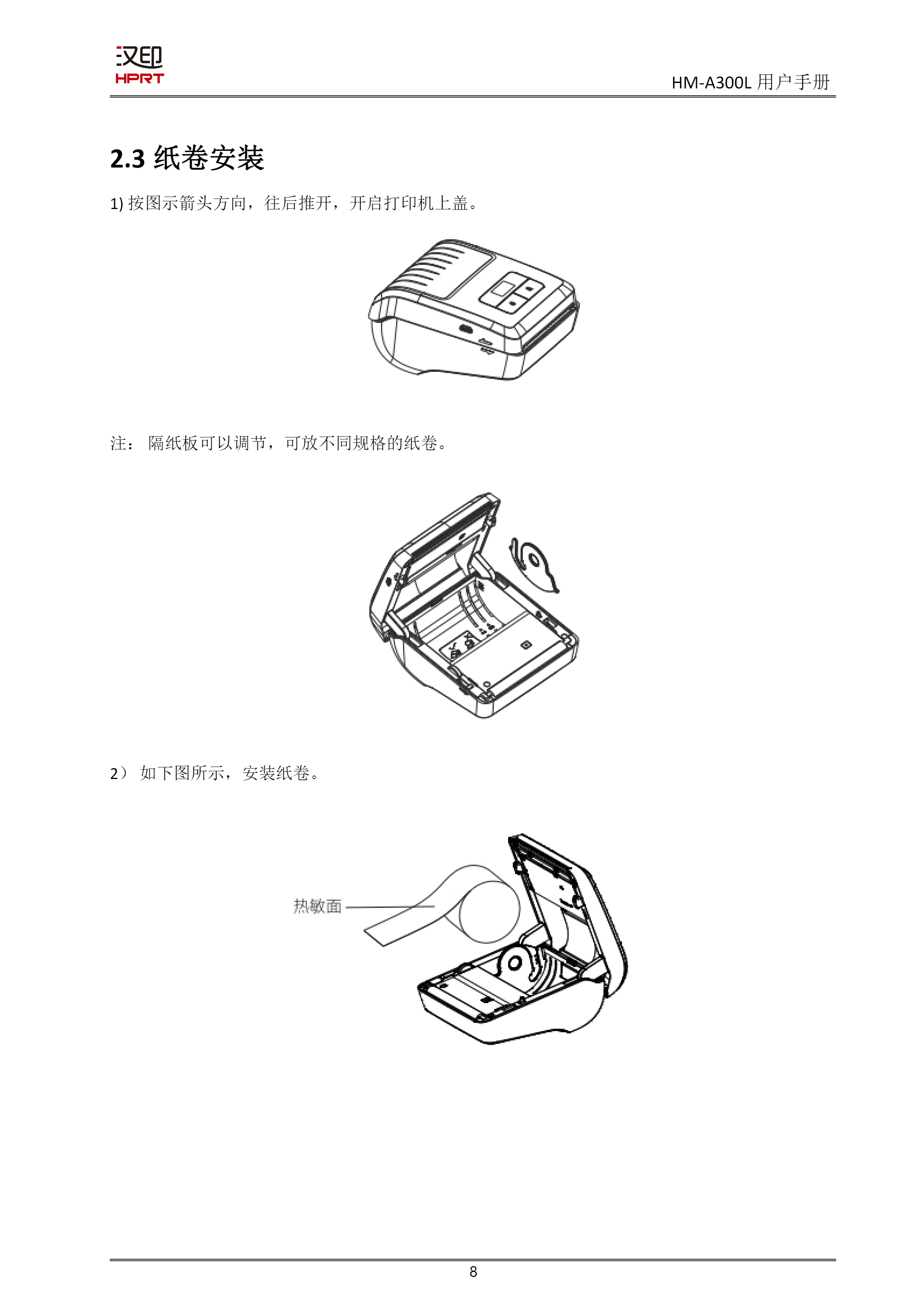 汉印
HPRT

HM-A300L 用户手册

2.3 纸卷安装

1) 按图示箭头方向，往后推开，开启打印机上盖。

注： 隔纸板可以调节，可放不同规格的纸卷。

2） 如下图所示，安装纸卷。

热敏面

8